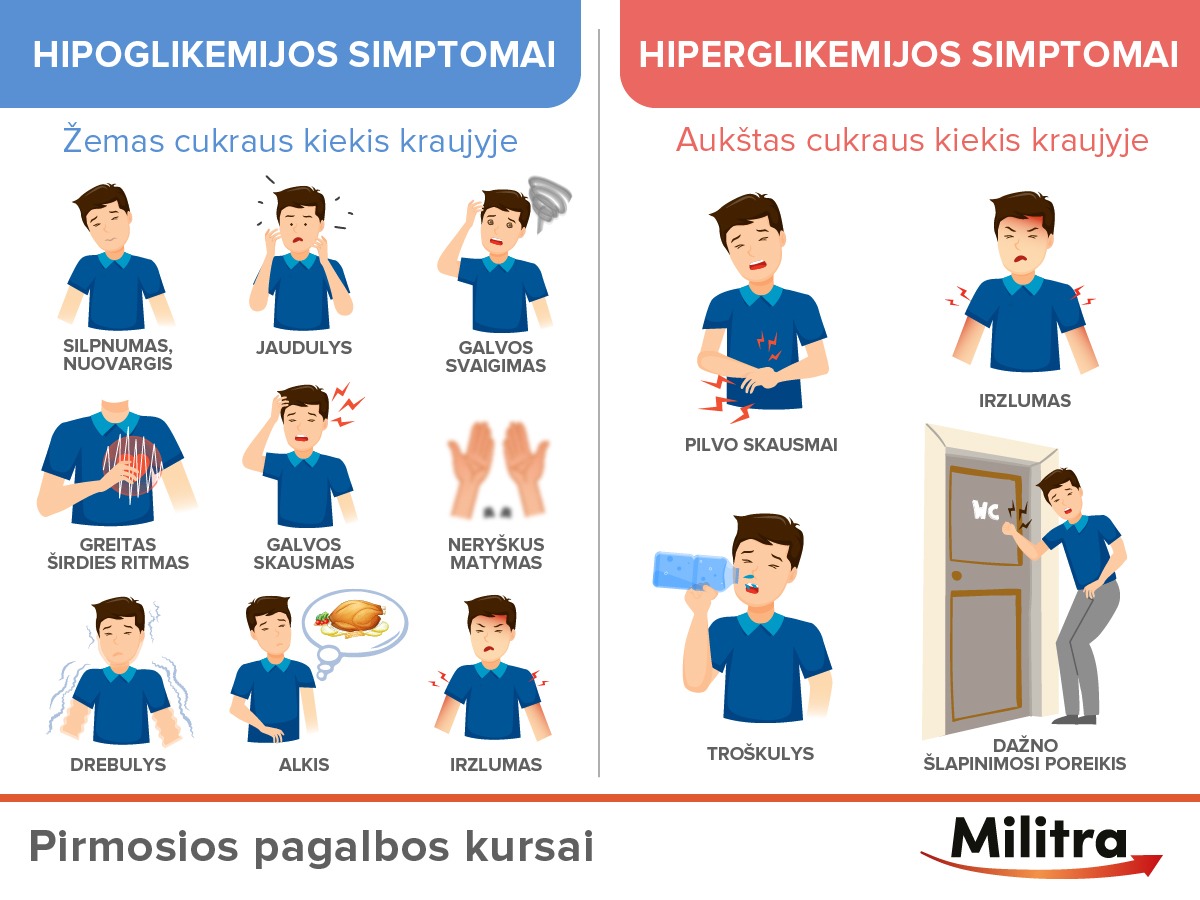 HIPOGLIKEMIJOS SIMPTOMAI

Žemas cukraus kiekis kraujyje

SILPNUMAS, NUOVARGIS

JAUDULYS

GALVOS SVAIGIMAS

GREITAS ŠIRDIES RITMAS

GALVOS SKAUSMAS

NERYŠKUS MATYMAS

DREBULYS

ALKIS

IRZLUMAS

HIPERGLIKEMIJOS SIMPTOMAI

Aukštas cukraus kiekis kraujyje

PILVO SKAUSMAI

IRZLUMAS

WC

TROŠKULYS

DAŽNO ŠLAPINIMOSI POREIKIS

Pirmosios pagalbos kursai

Militra