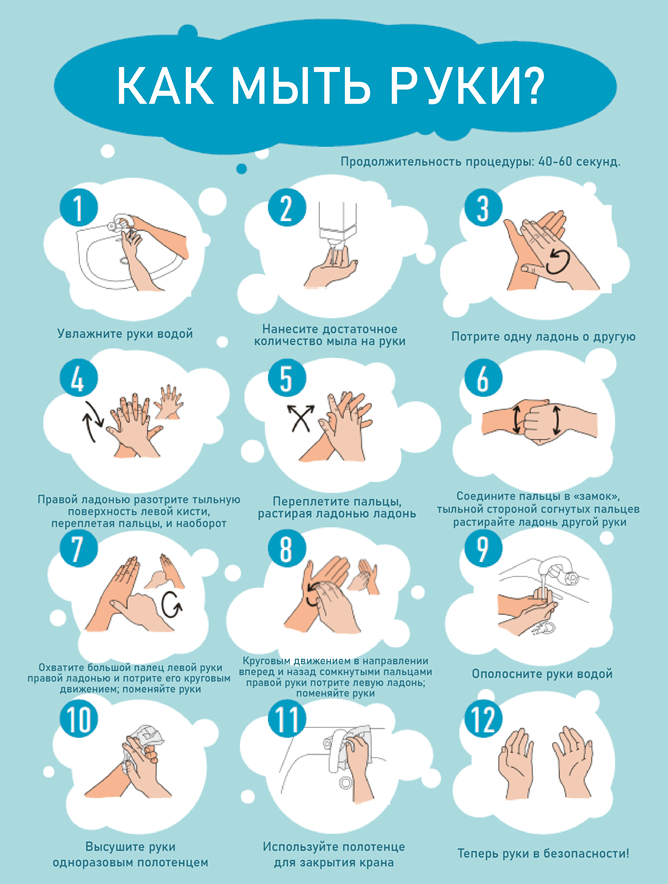 КАК МЫТЬ РУКИ?

Продолжительность процедуры: 40-60 секунд.

1
Увлажните руки водой

2
Нанесите достаточное количество мыла на руки

3
Потрите одну ладонь о другую

4
Правой ладонью разотрите тыльную поверхность левой кисти, переплетая пальцы, и наоборот

5
Переплетите пальцы, растирая ладонью ладонь

6
Соедините пальцы в «замок», тыльной стороной согнутых пальцев растирайте ладонь другой руки

7
Охватите большой палец левой руки правой ладонью и потрите его круговым движением; поменяйте руки

8
Круговым движением в направлении вперед и назад сомкнутыми пальцами правой руки потрите левую ладонь; поменяйте руки

9
Ополосните руки водой

10
Высушите руки одноразовым полотенцем

11
Используйте полотенце для закрытия крана

12
Теперь руки в безопасности!